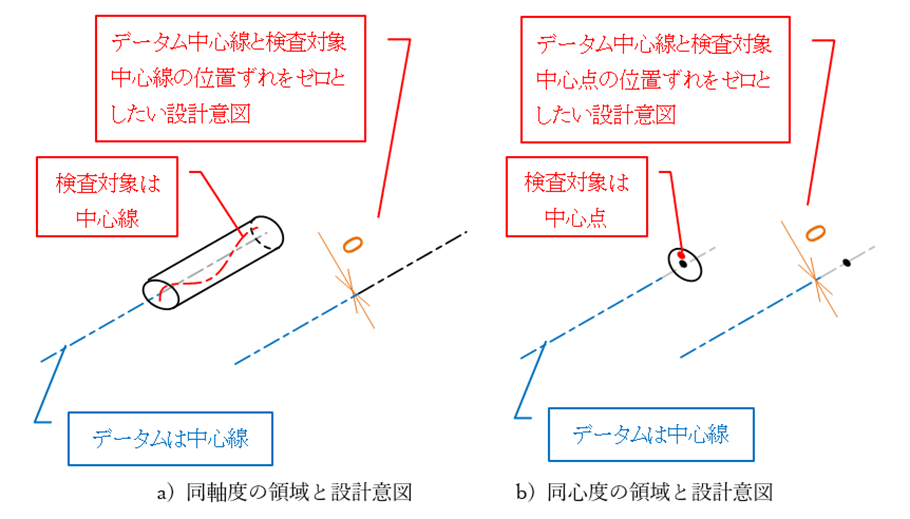 データム中心線と検査対象中心線の位置ずれをゼロとしたい設計意図

検査対象は中心線

0

データムは中心線

a）同軸度の領域と設計意図

データム中心線と検査対象中心点の位置ずれをゼロとしたい設計意図

検査対象は中心点

0

データムは中心線

b）同心度の領域と設計意図