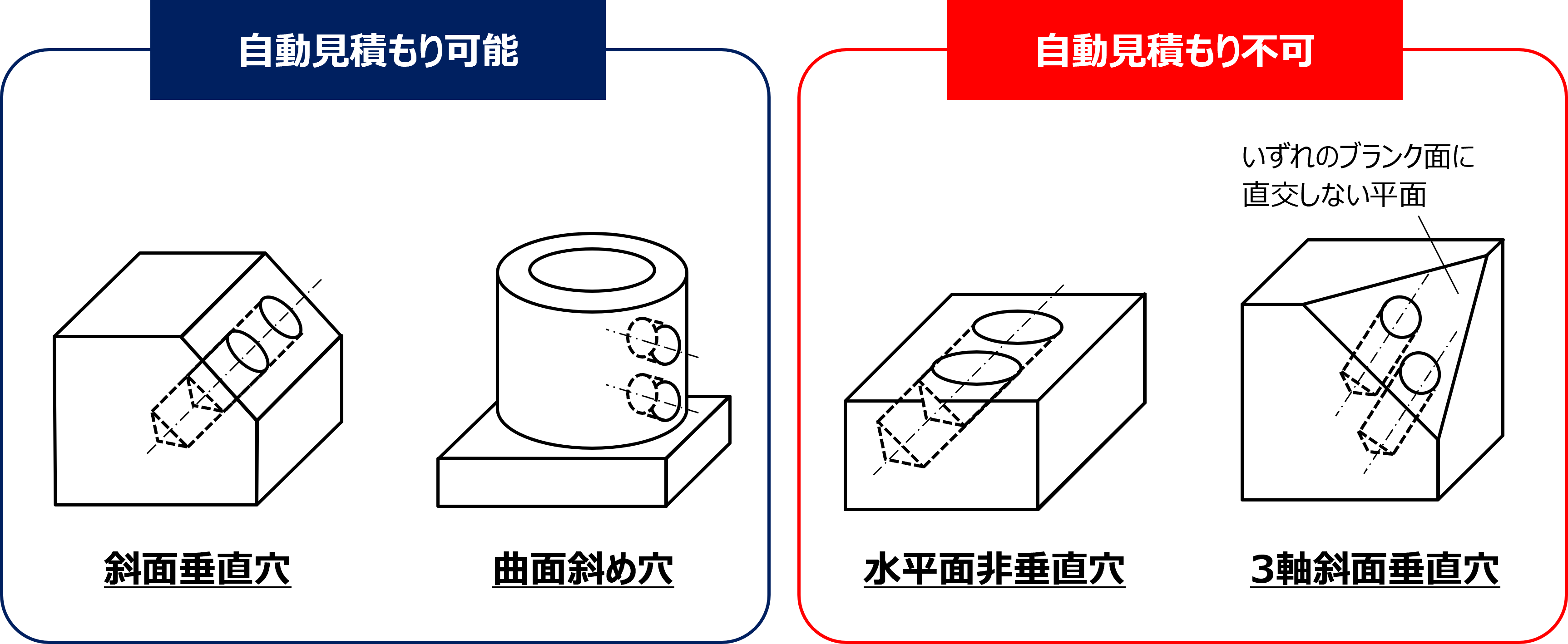 自動見積もり可能

斜面垂直穴

曲面斜め穴

自動見積もり不可

いずれのブランク面に
直交しない平面

水平面非垂直穴

3軸斜面垂直穴