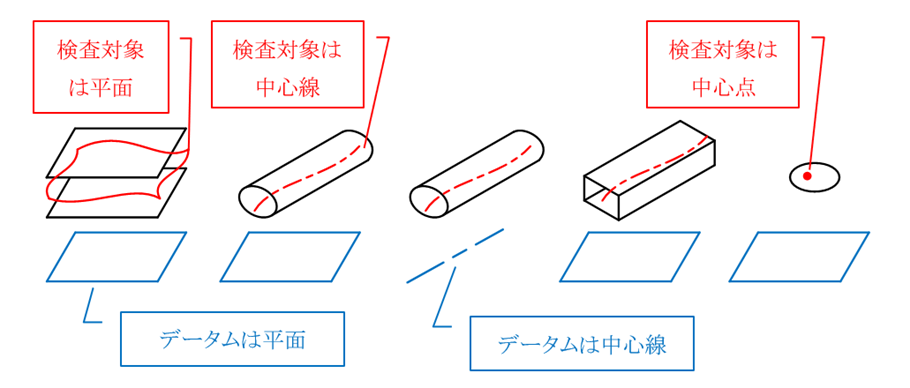 検査対象は平面

検査対象は中心線

検査対象は中心点

データムは平面

データムは中心線